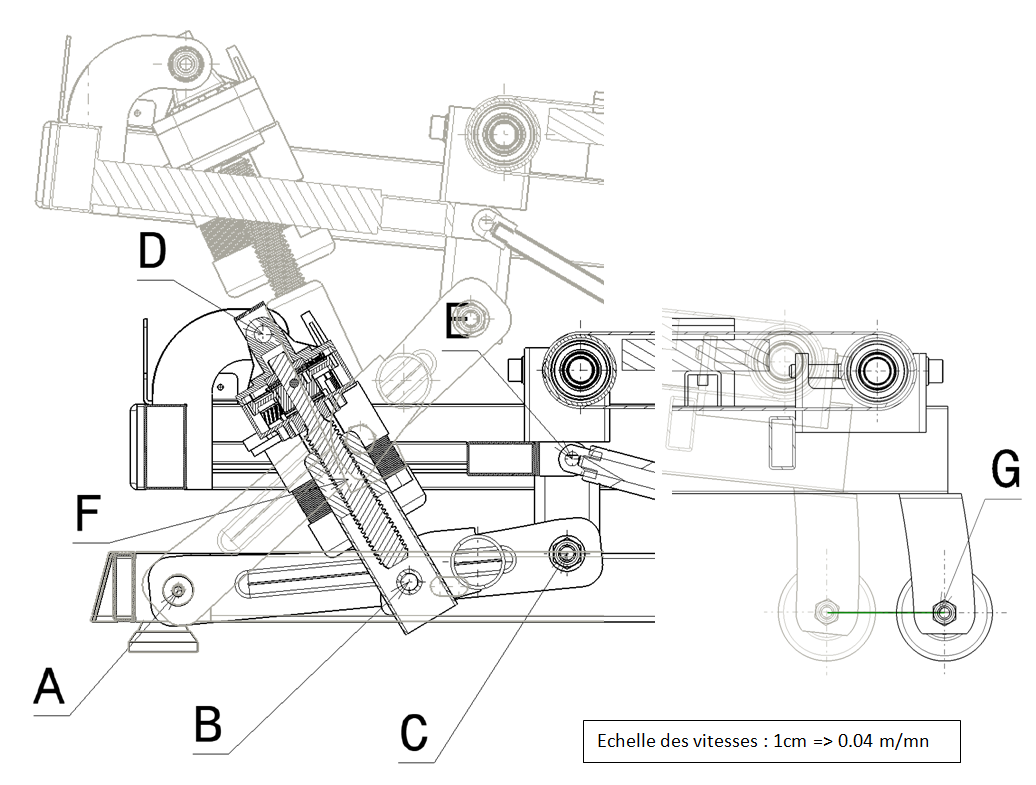 D
E
F
G
A
B
C
Echelle des vitesses : 1cm => 0.04 m/mn