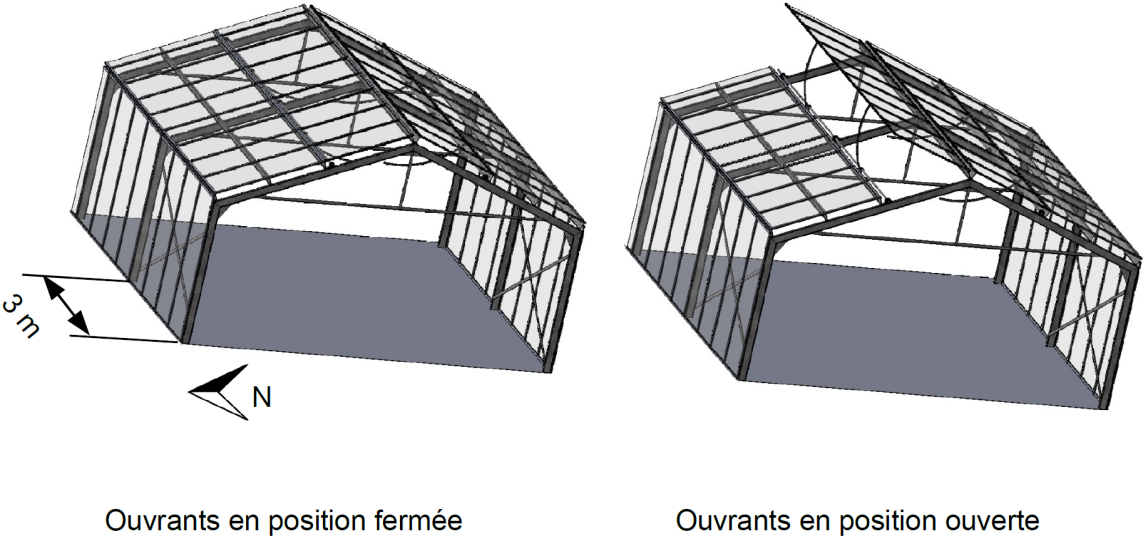 3 m

N

Ouvrants en position fermée

Ouvrants en position ouverte